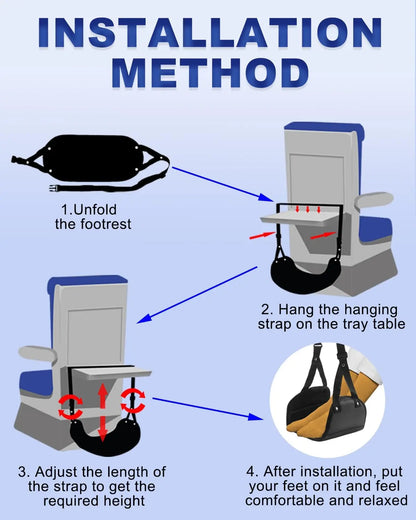 INSTALLATION METHOD

1.Unfold the footrest

2. Hang the hanging strap on the tray table

3. Adjust the length of the strap to get the required height

4. After installation, put your feet on it and feel comfortable and relaxed